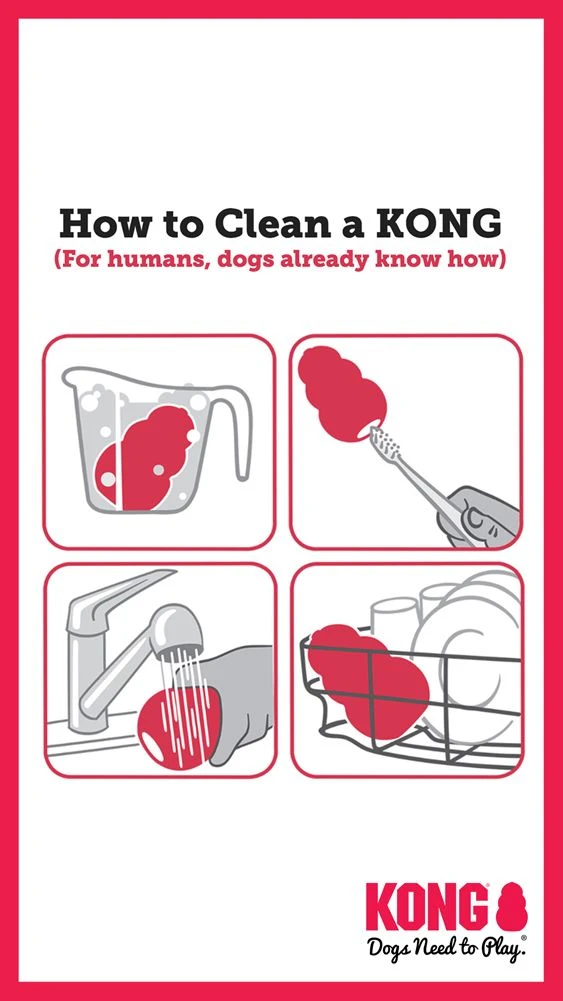 How to Clean a KONG
(For humans, dogs already know how)

KONG
Dogs Need to Play.